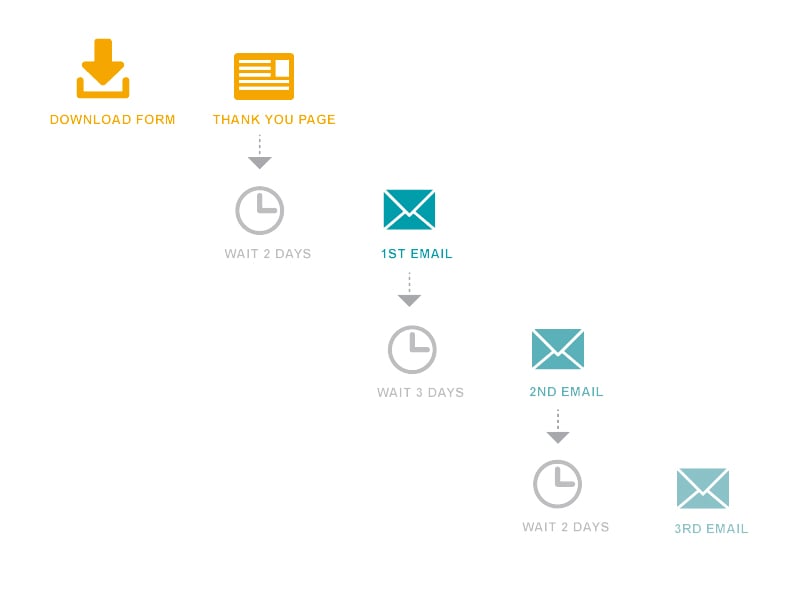 DOWNLOAD FORM

THANK YOU PAGE

WAIT 2 DAYS

1ST EMAIL

WAIT 3 DAYS

2ND EMAIL

WAIT 2 DAYS

3RD EMAIL