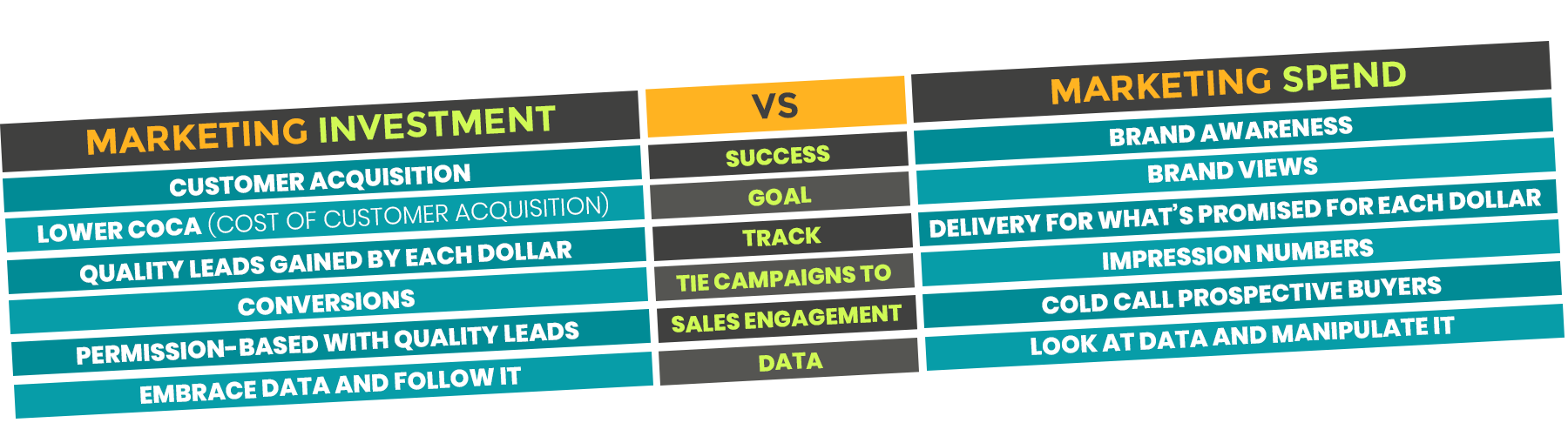 | MARKETING INVESTMENT | VS | MARKETING SPEND |
|---|---|---|
| CUSTOMER ACQUISITION | SUCCESS | BRAND AWARENESS |
| LOWER COCA (COST OF CUSTOMER ACQUISITION) | GOAL | BRAND VIEWS |
| QUALITY LEADS GAINED BY EACH DOLLAR | TRACK | DELIVERY FOR WHAT'S PROMISED FOR EACH DOLLAR |
| CONVERSIONS | TIE CAMPAIGNS TO | IMPRESSION NUMBERS |
| PERMISSION-BASED WITH QUALITY LEADS | SALES ENGAGEMENT | COLD CALL PROSPECTIVE BUYERS |
| EMBRACE DATA AND FOLLOW IT | DATA | LOOK AT DATA AND MANIPULATE IT |