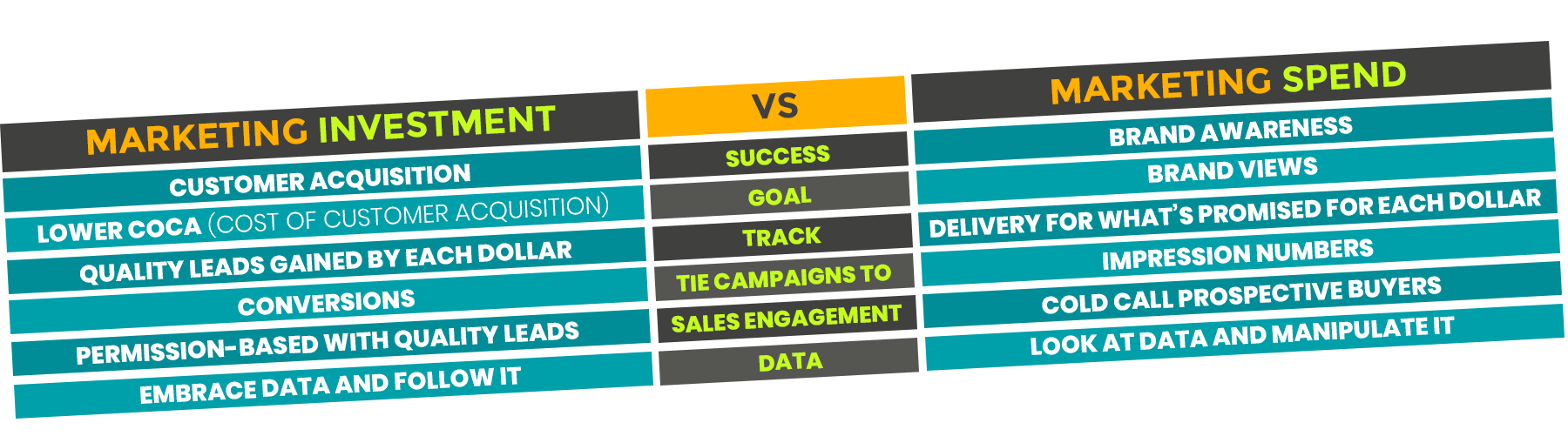 | MARKETING INVESTMENT | VS | MARKETING SPEND |
|---|---|---|
| CUSTOMER ACQUISITION | SUCCESS | BRAND AWARENESS |
| LOWER COCA (COST OF CUSTOMER ACQUISITION) | GOAL | BRAND VIEWS |
| QUALITY LEADS GAINED BY EACH DOLLAR | TRACK | DELIVERY FOR WHAT'S PROMISED FOR EACH DOLLAR |
| CONVERSIONS | TIE CAMPAIGNS TO | IMPRESSION NUMBERS |
| PERMISSION-BASED WITH QUALITY LEADS | SALES ENGAGEMENT | COLD CALL PROSPECTIVE BUYERS |
| EMBRACE DATA AND FOLLOW IT | DATA | LOOK AT DATA AND MANIPULATE IT |