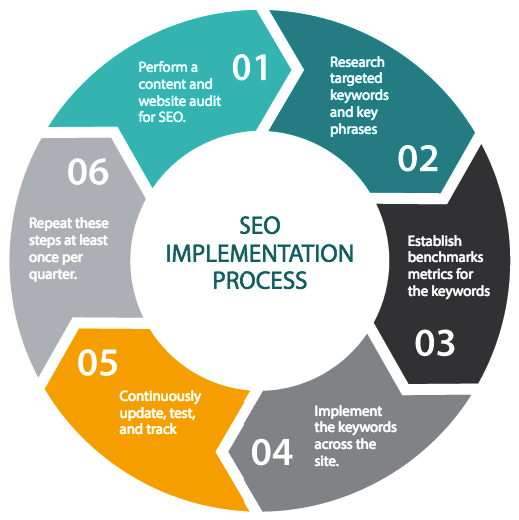 SEO IMPLEMENTATION PROCESS

01
Perform a content and website audit for SEO.

02
Research targeted keywords and key phrases

03
Establish benchmarks metrics for the keywords

04
Implement the keywords across the site.

05
Continuously update, test, and track

06
Repeat these steps at least once per quarter.