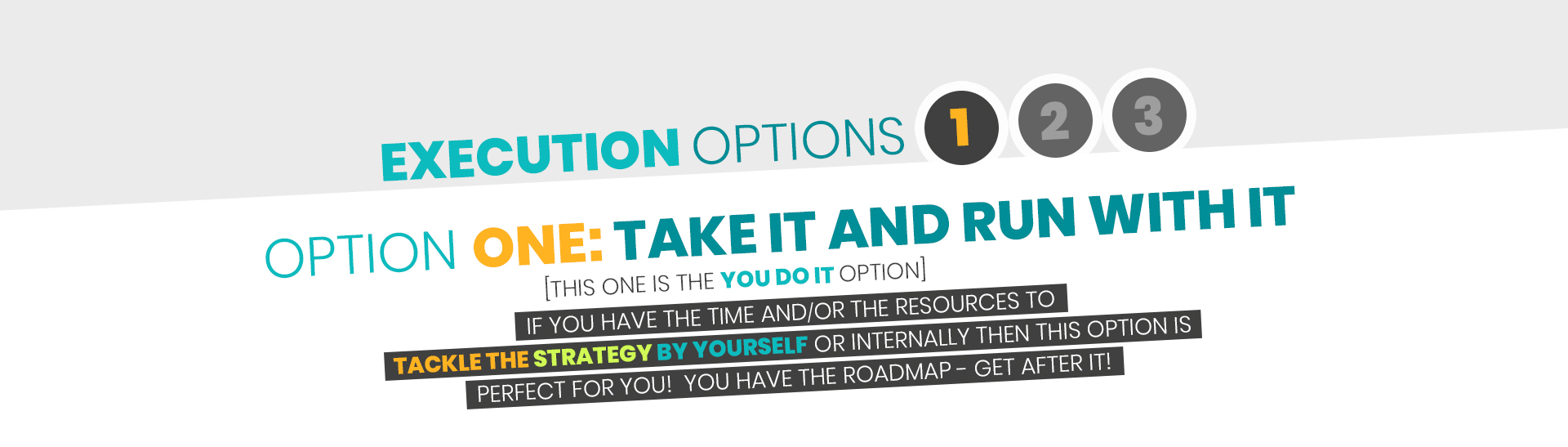 EXECUTION OPTIONS 1 2 3

OPTION ONE: TAKE IT AND RUN WITH IT

[THIS ONE IS THE YOU DO IT OPTION]

IF YOU HAVE THE TIME AND/OR THE RESOURCES TO TACKLE THE STRATEGY BY YOURSELF OR INTERNALLY THEN THIS OPTION IS PERFECT FOR YOU! YOU HAVE THE ROADMAP - GET AFTER IT!